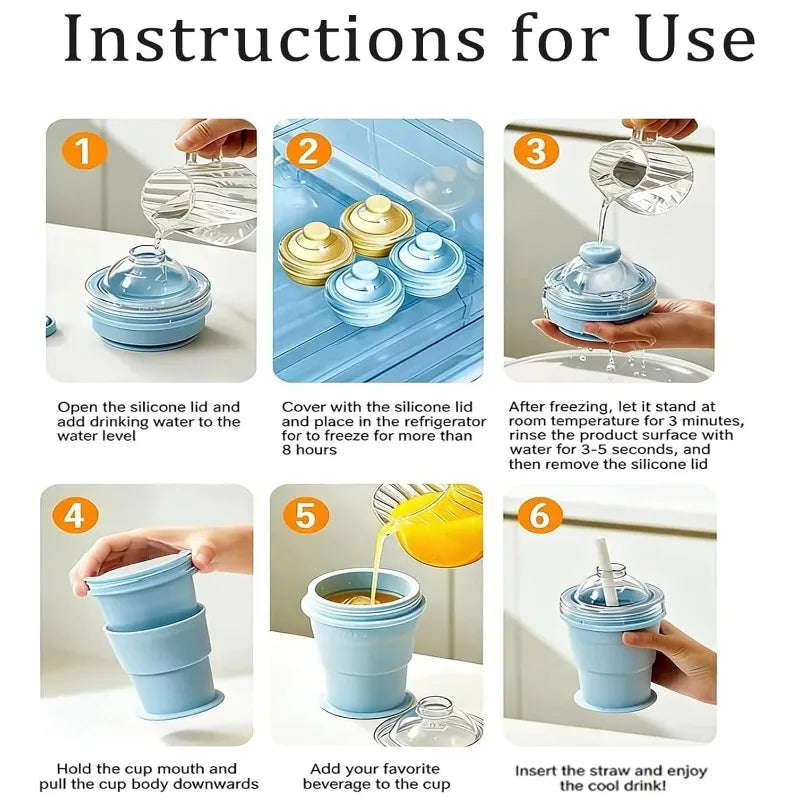 Instructions for Use

1

Open the silicone lid and add drinking water to the water level

2

Cover with the silicone lid and place in the refrigerator for to freeze for more than 8 hours

3

After freezing, let it stand at room temperature for 3 minutes, rinse the product surface with water for 3-5 seconds, and then remove the silicone lid

4

Hold the cup mouth and pull the cup body downwards

5

Add your favorite beverage to the cup

6

Insert the straw and enjoy the cool drink!